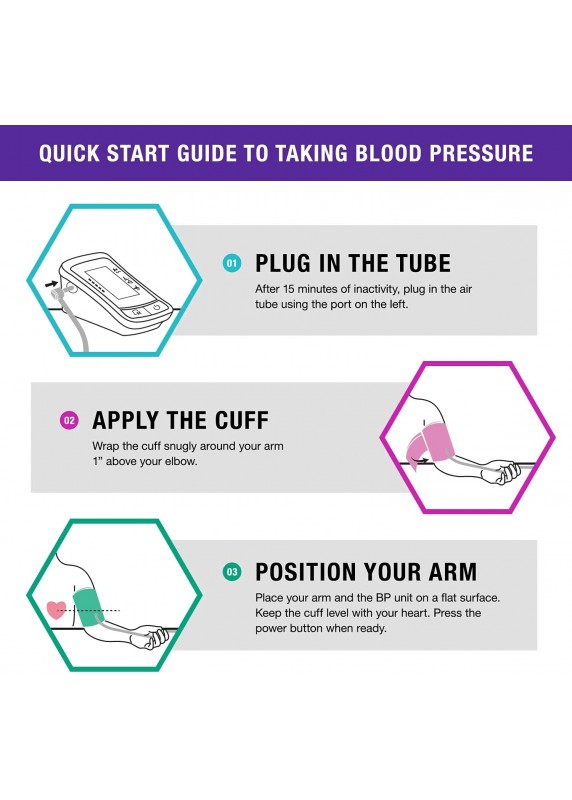 QUICK START GUIDE TO TAKING BLOOD PRESSURE

01 PLUG IN THE TUBE

After 15 minutes of inactivity, plug in the air tube using the port on the left.

02 APPLY THE CUFF

Wrap the cuff snugly around your arm 1" above your elbow.

03 POSITION YOUR ARM

Place your arm and the BP unit on a flat surface. Keep the cuff level with your heart. Press the power button when ready.